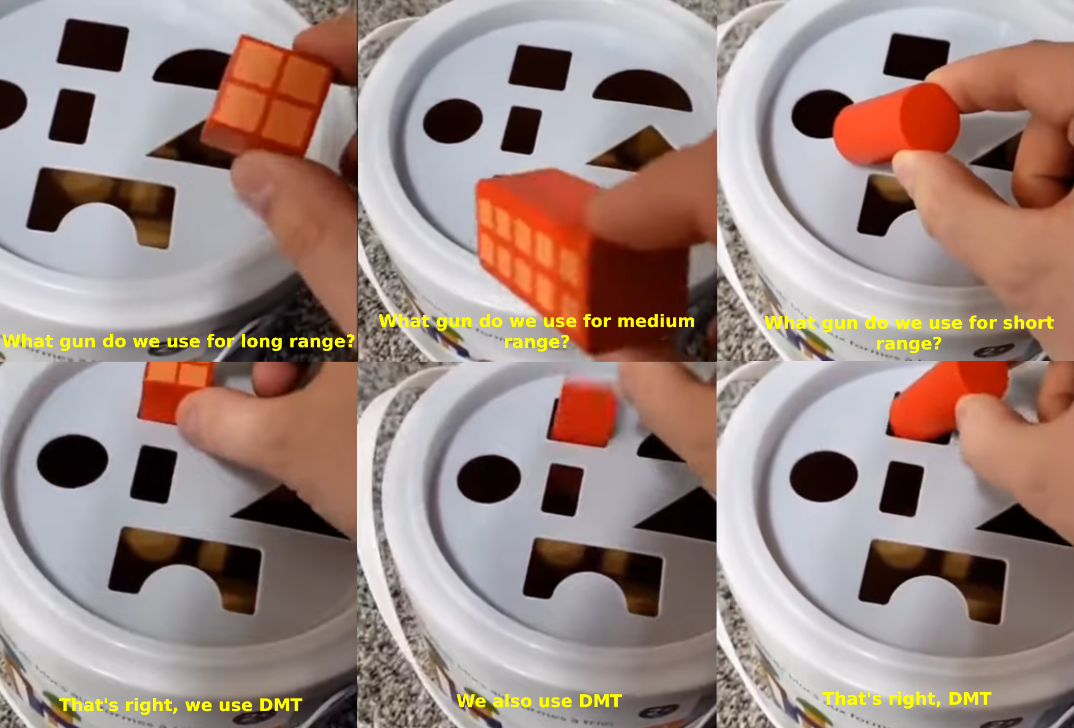 What gun do we use for long range?

What gun do we use for medium range?

What gun do we use for short range?

That's right, we use DMT

We also use DMT

That's right, DMT